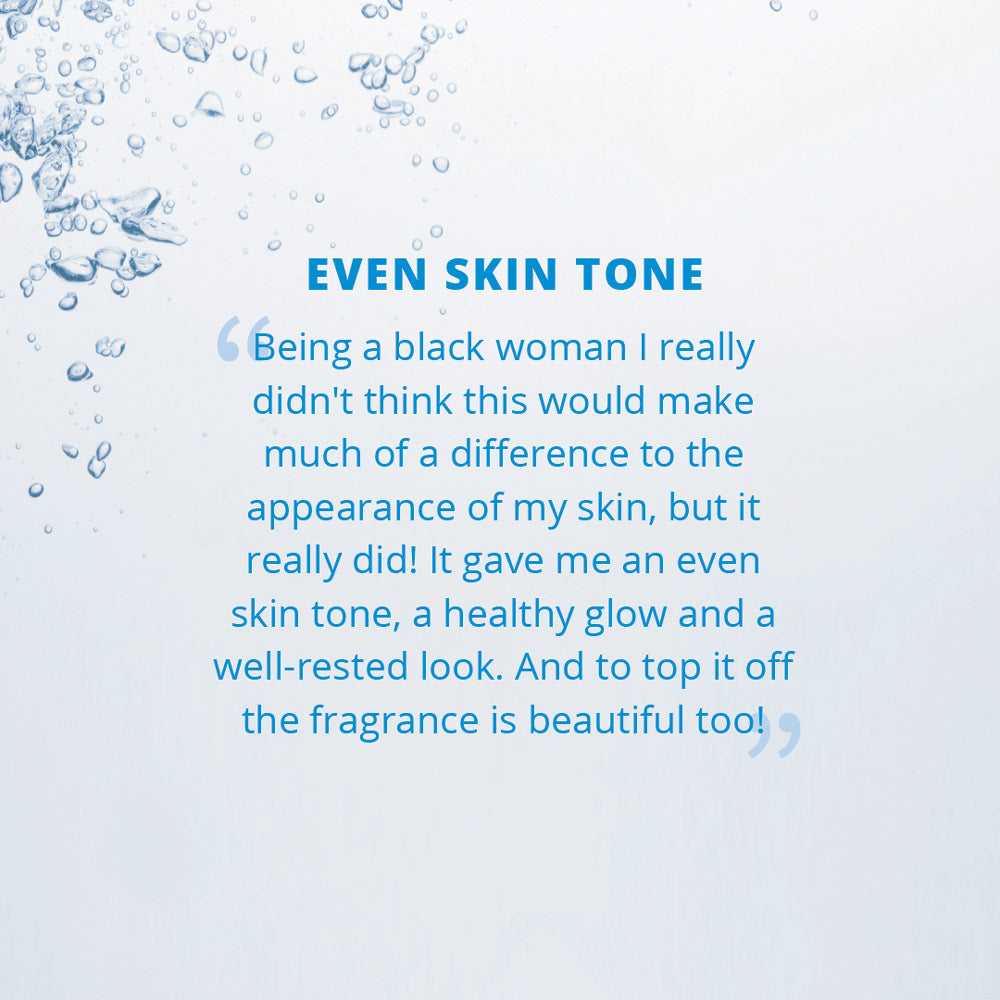 EVEN SKIN TONE

“Being a black woman I really didn't think this would make much of a difference to the appearance of my skin, but it really did! It gave me an even skin tone, a healthy glow and a well-rested look. And to top it off the fragrance is beautiful too!”